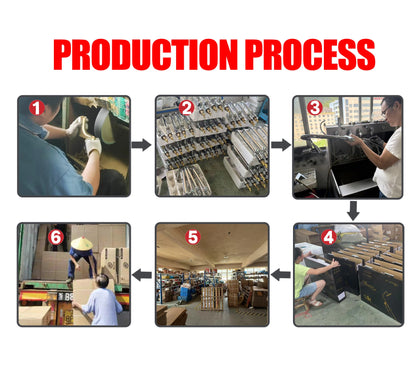 PRODUCTION PROCESS

1

2

3

4

5

6