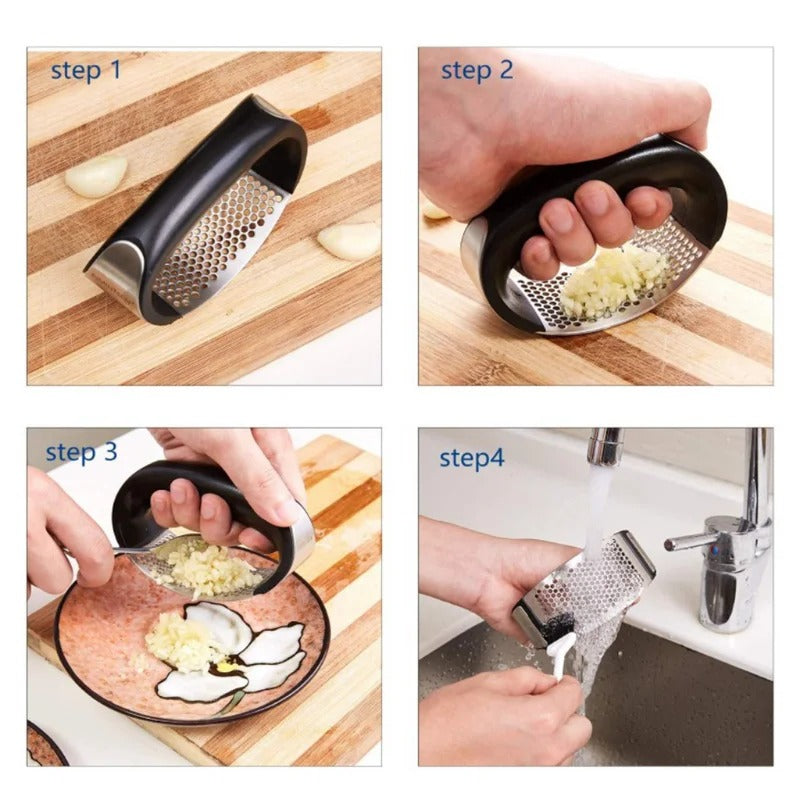 step 1

step 2

step 3

step4